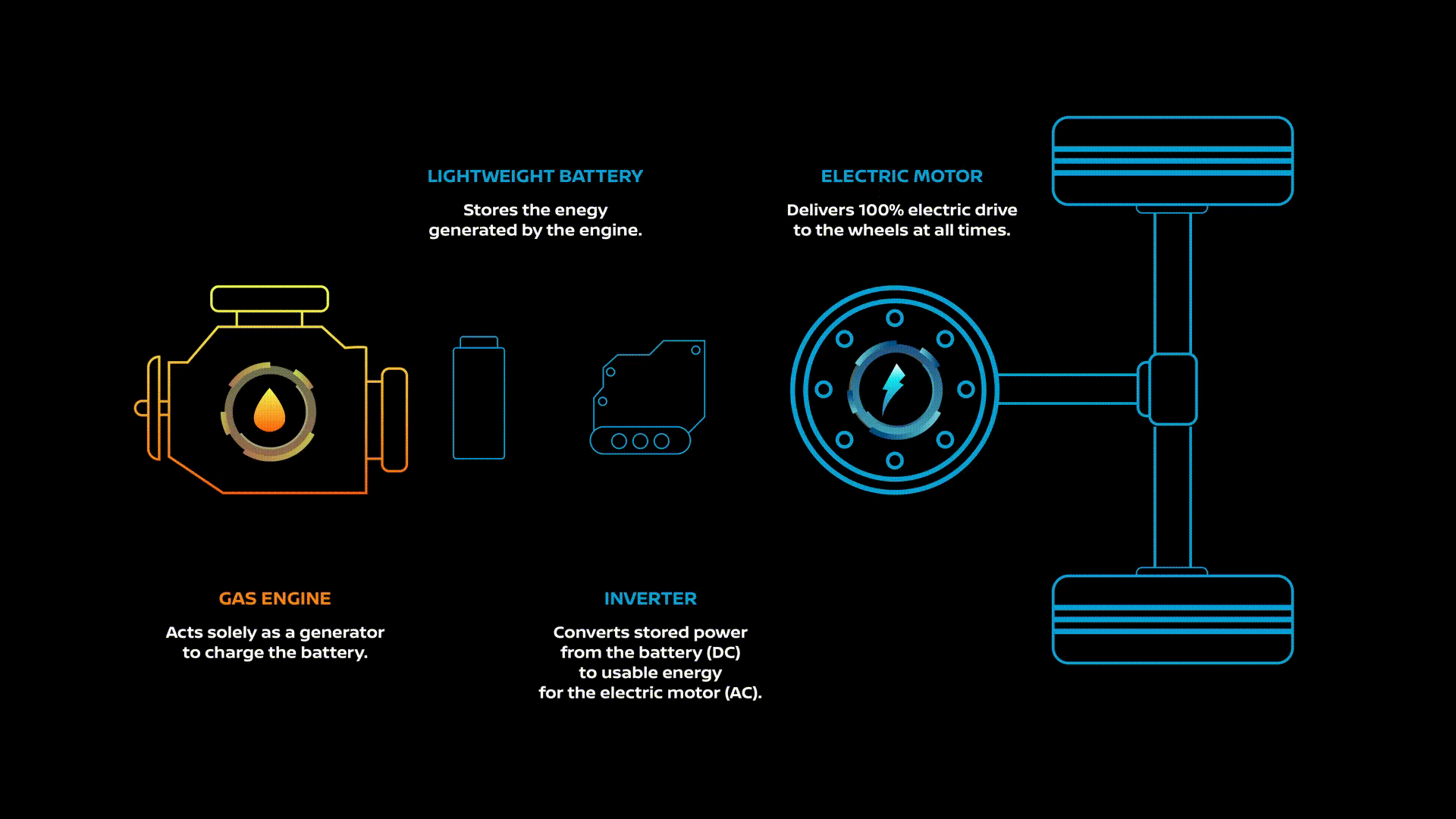 LIGHTWEIGHT BATTERY

Stores the enegy generated by the engine.

ELECTRIC MOTOR

Delivers 100% electric drive to the wheels at all times.

GAS ENGINE

Acts solely as a generator to charge the battery.

INVERTER

Converts stored power from the battery (DC) to usable energy for the electric motor (AC).