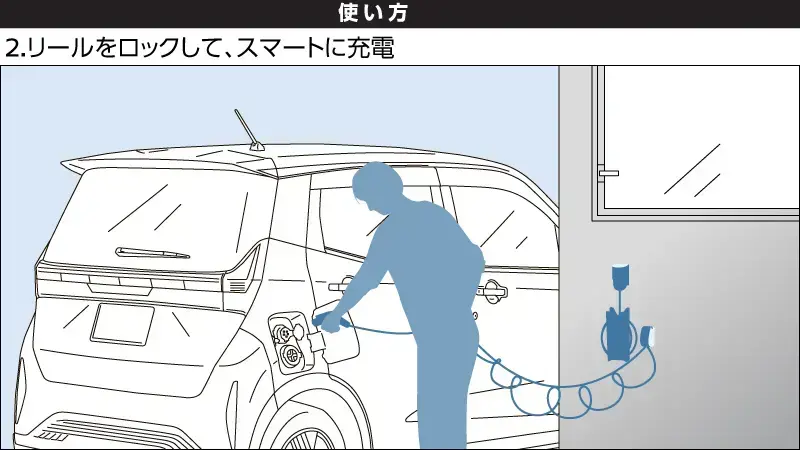 使い方

2.リールをロックして、スマートに充電